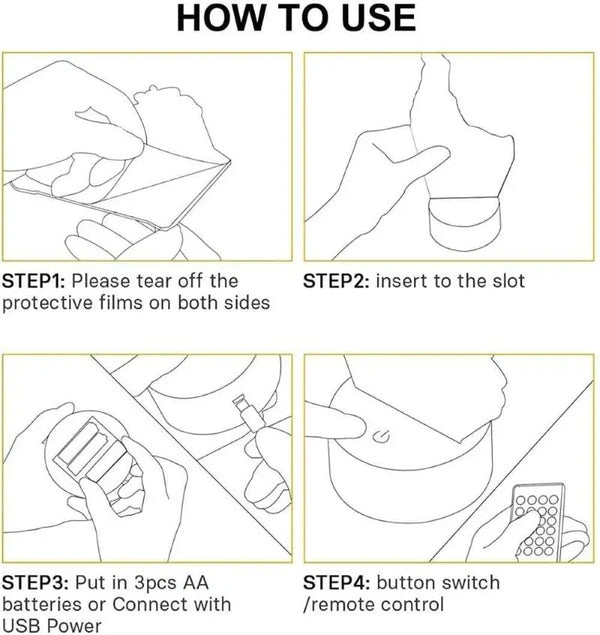 HOW TO USE

STEP1: Please tear off the protective films on both sides

STEP2: insert to the slot

STEP3: Put in 3pcs AA batteries or Connect with USB Power

STEP4: button switch /remote control